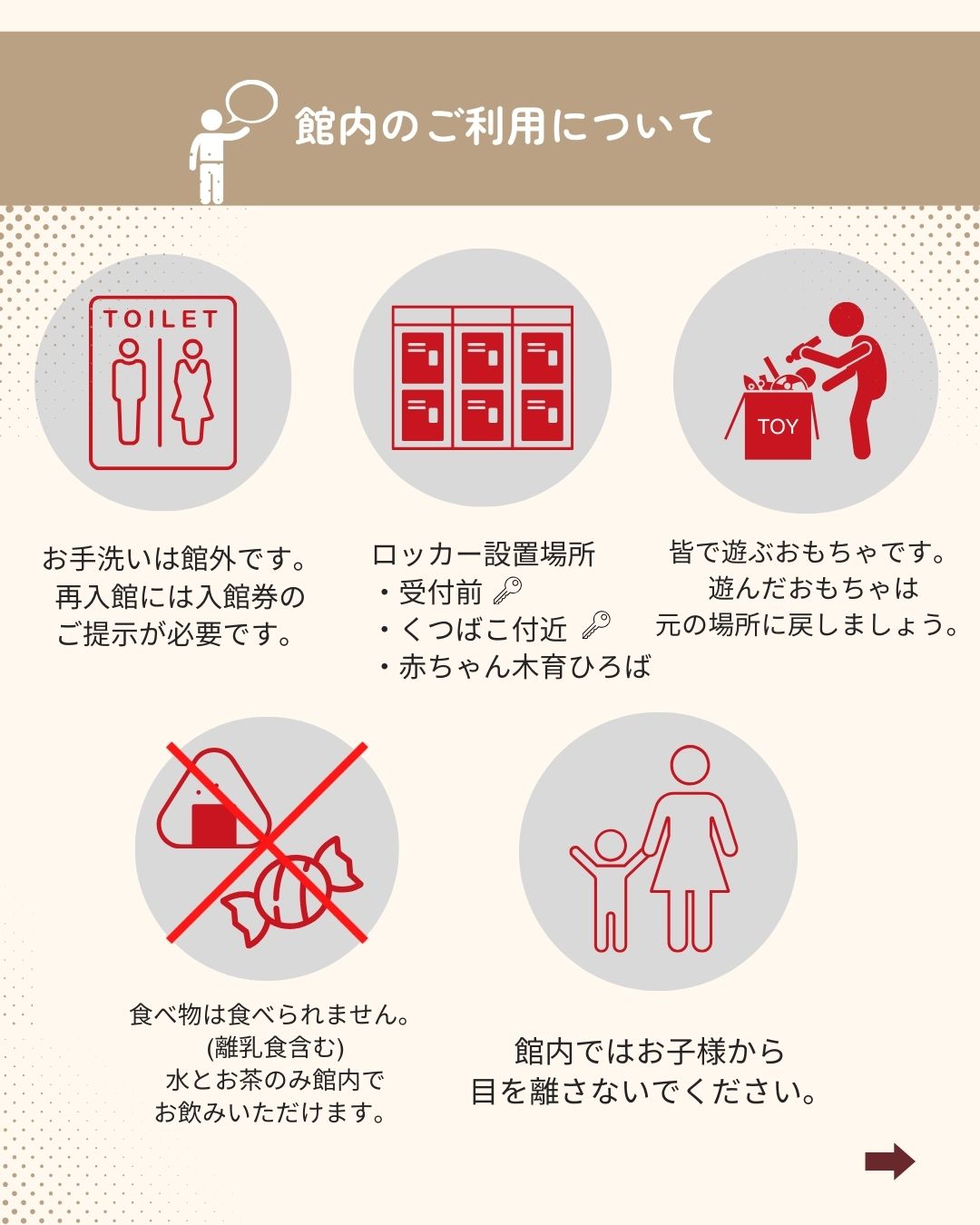 館内のご利用について

TOILET

TOY

お手洗いは館外です。
再入館には入館券の
ご提示が必要です。

ロッカー設置場所
・受付前
・くつばこ付近
・赤ちゃん木育ひろば

皆で遊ぶおもちゃです。
遊んだおもちゃは
元の場所に戻しましょう。

食べ物は食べられません。
(離乳食含む)
水とお茶のみ館内で
お飲みいただけます。

館内ではお子様から
目を離さないでください。